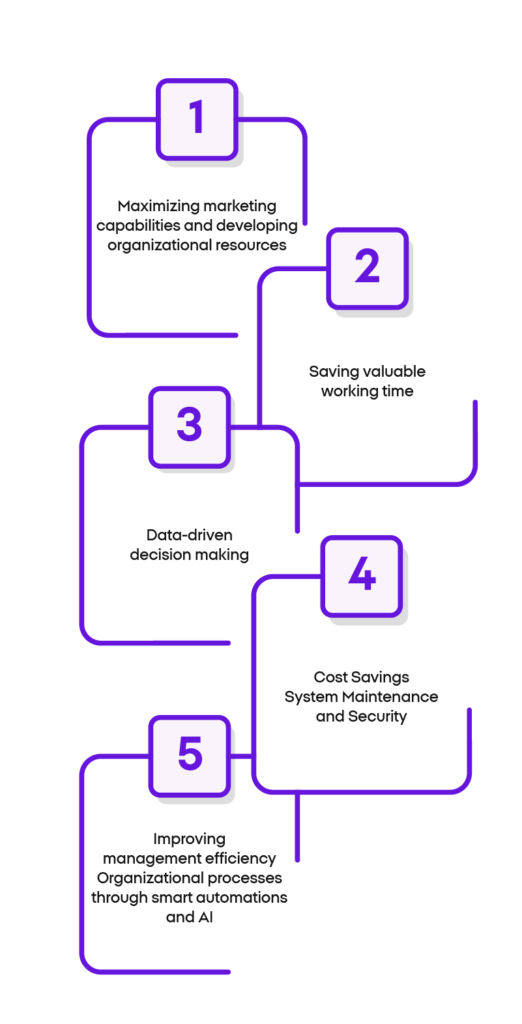 1

Maximizing marketing capabilities and developing organizational resources

2

Saving valuable working time

3

Data-driven decision making

4

Cost Savings
System Maintenance and Security

5

Improving management efficiency
Organizational processes through smart automations and AI